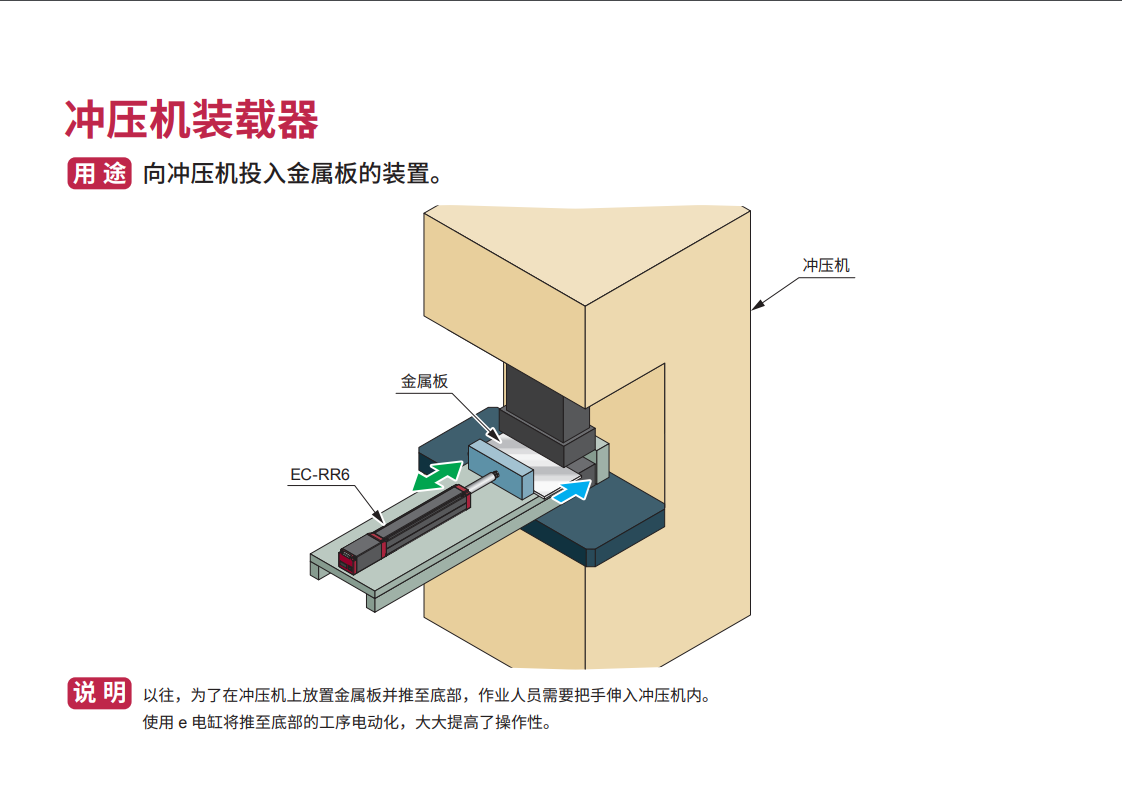 冲压机装载器

用途 向冲压机投入金属板的装置。

冲压机

金属板

EC-RR6

说明 以往，为了在冲压机上放置金属板并推至底部，作业人员需要把手伸入冲压机内。
使用 e 电缸将推至底部的工序电动化，大大提高了操作性。